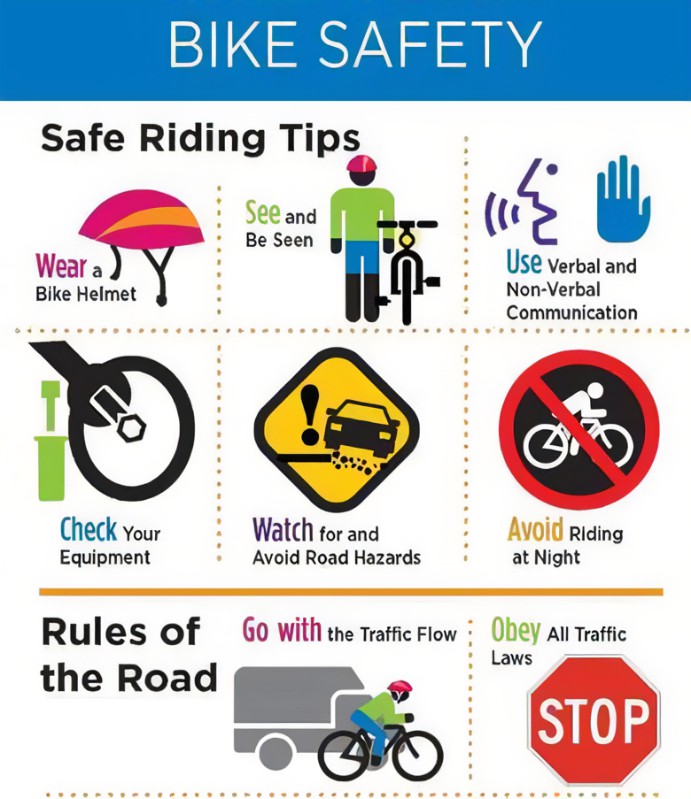 BIKE SAFETY

Safe Riding Tips

Wear a Bike Helmet

See and Be Seen

Use Verbal and Non-Verbal Communication

Check Your Equipment

Watch for and Avoid Road Hazards

Avoid Riding at Night

Rules of the Road

Go with the Traffic Flow

Obey All Traffic Laws

STOP